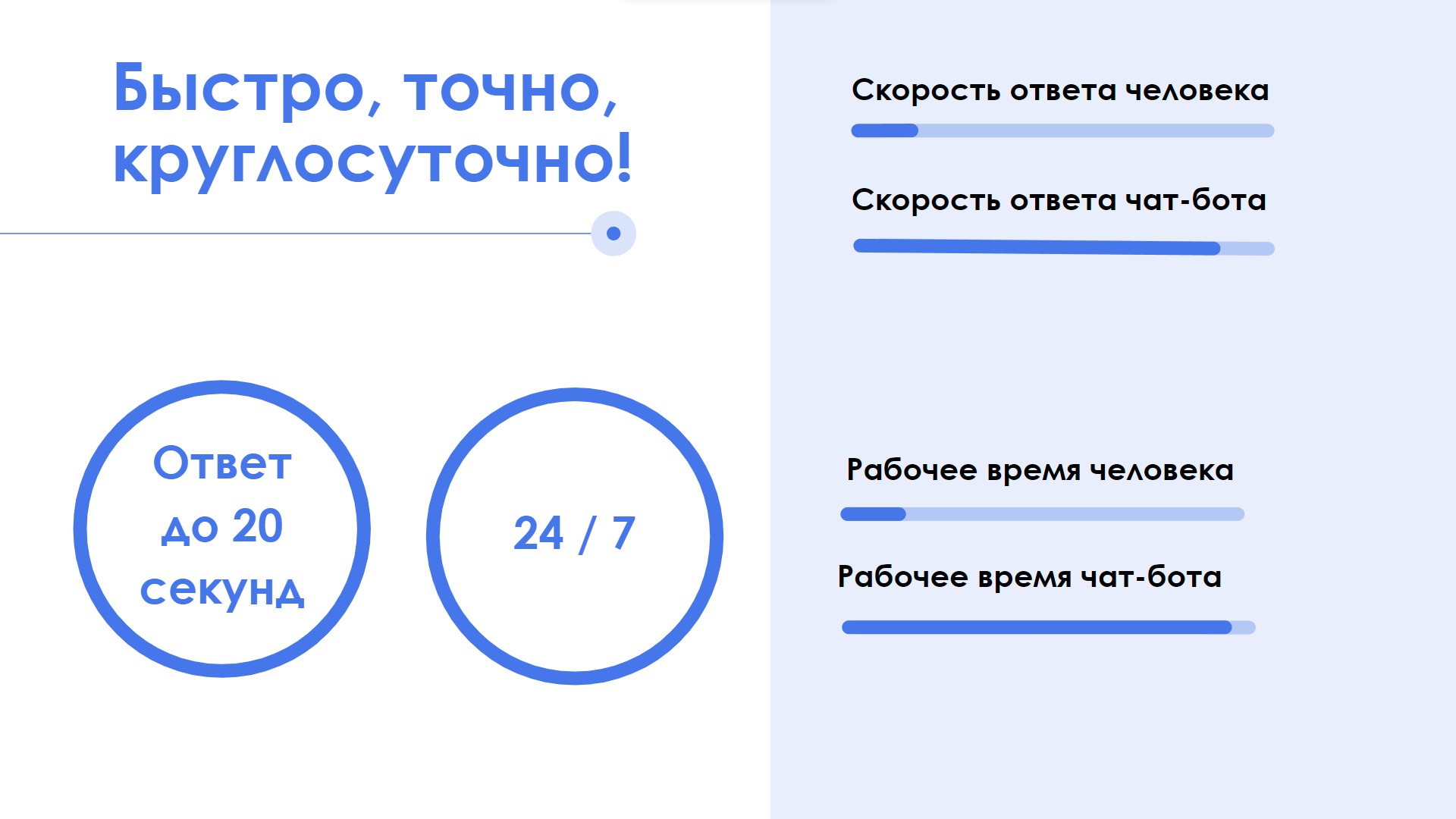 Быстро, точно, круглосуточно!

Ответ
до 20
секунд

24 / 7

Скорость ответа человека

Скорость ответа чат-бота

Рабочее время человека

Рабочее время чат-бота